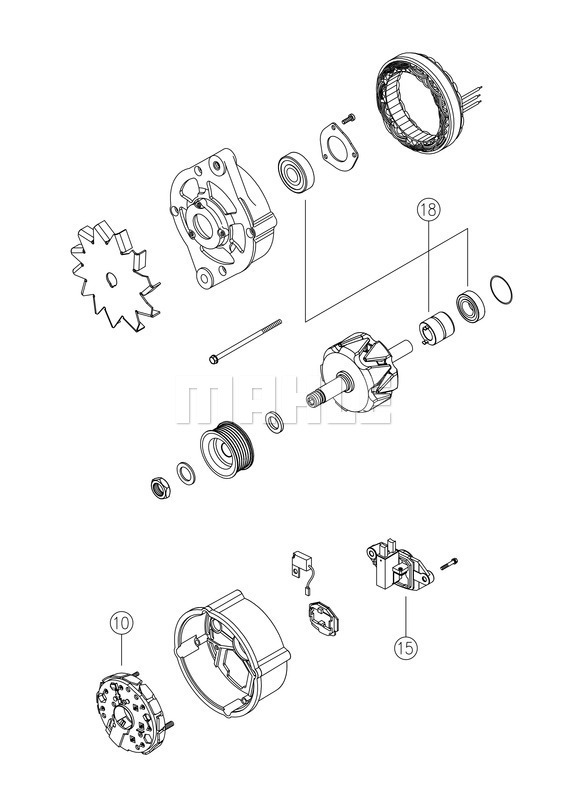 18

MAHLE

10

15