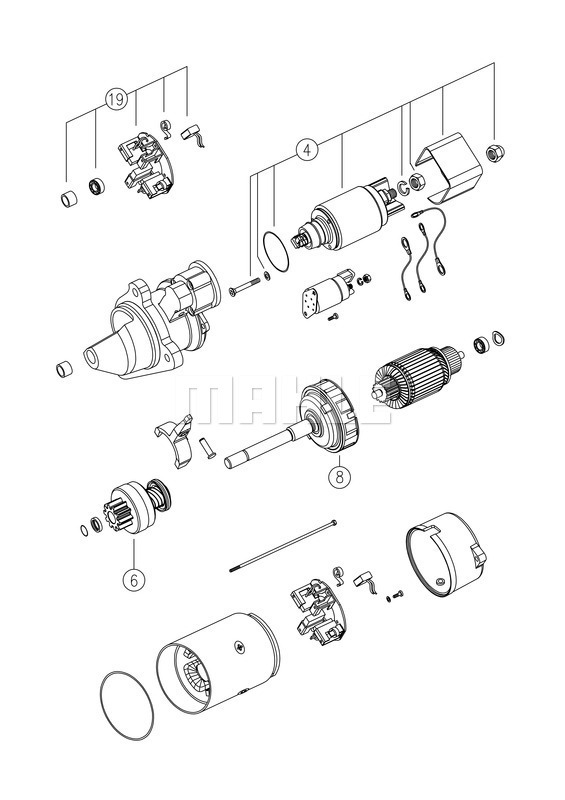 19
4
MAHLE
8
6